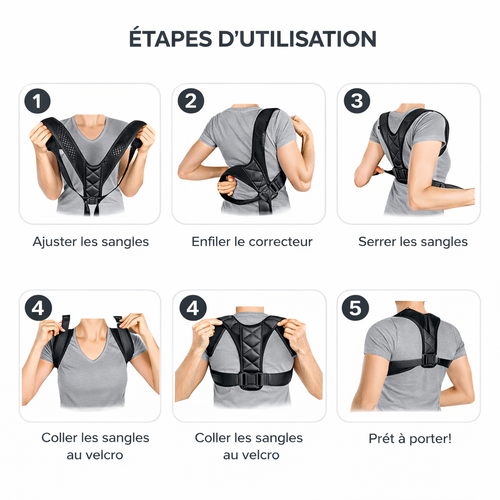 ÉTAPES D'UTILISATION

1

Ajuster les sangles

2

Enfiler le correcteur

3

Serrer les sangles

4

Coller les sangles au velcro

4

Coller les sangles au velcro

5

Prét à porter!